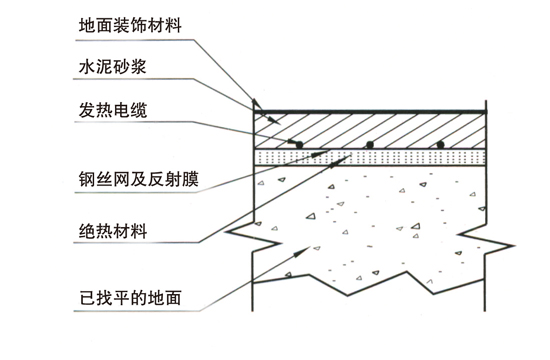 地面装饰材料

水泥砂浆

发热电缆

钢丝网及反射膜

绝热材料

已找平的地面